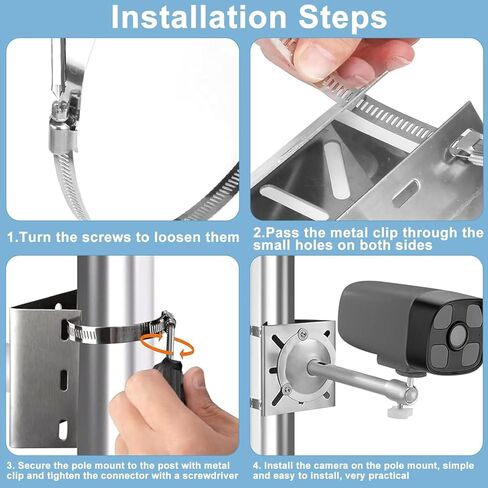 Installation Steps

1.Turn the screws to loosen them

2.Pass the metal clip through the small holes on both sides

3. Secure the pole mount to the post with metal clip and tighten the connector with a screwdriver

4. Install the camera on the pole mount, simple and easy to install, very practical