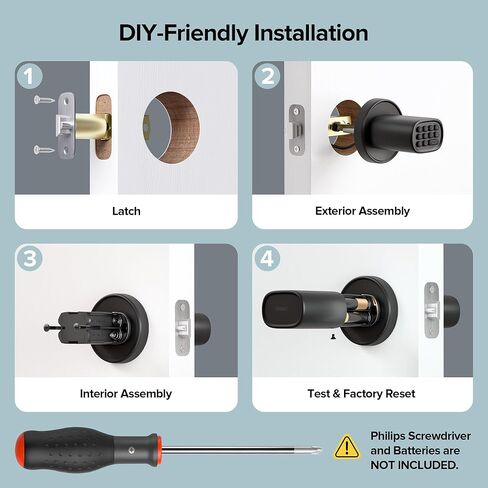 DIY-Friendly Installation

1

Latch

2

Exterior Assembly

3

Interior Assembly

4

Test & Factory Reset

Philips Screwdriver and Batteries are NOT INCLUDED.