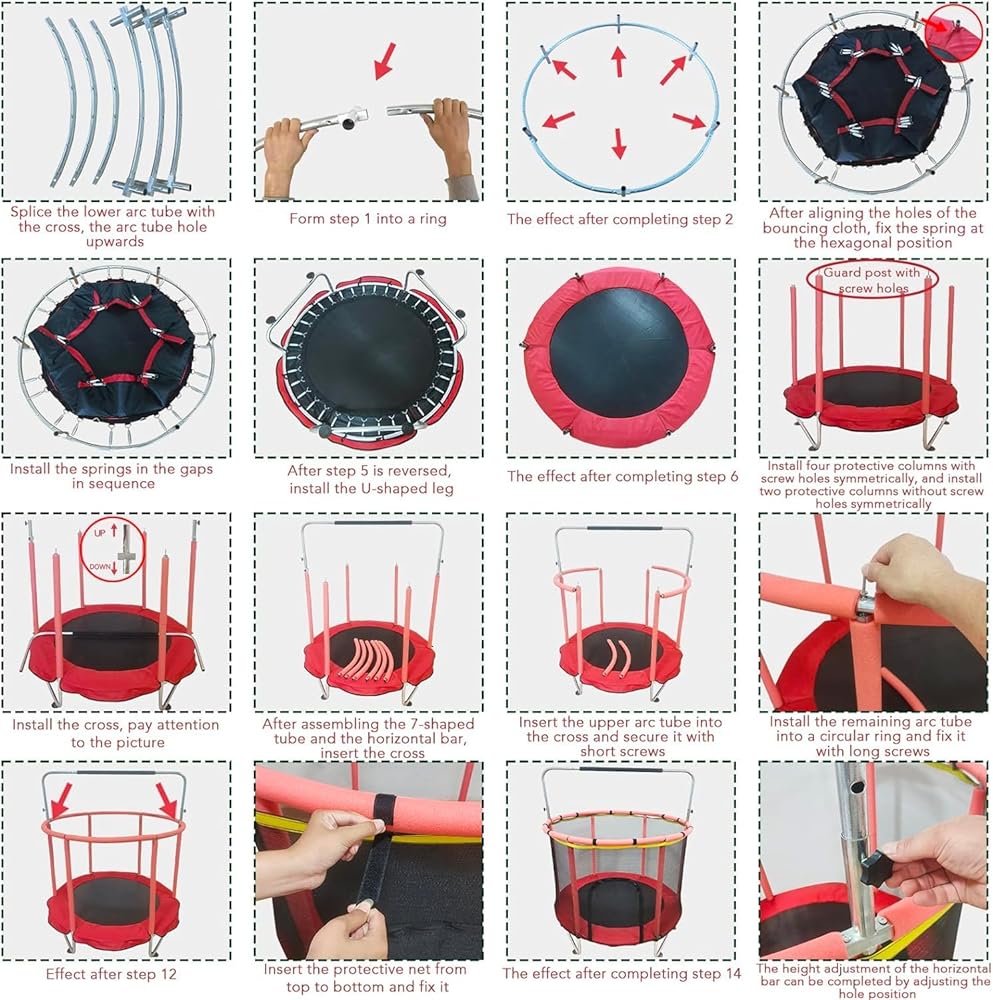 Splice the lower arc tube with the cross, the arc tube hole upwards

Form step 1 into a ring

The effect after completing step 2

After aligning the holes of the bouncing cloth, fix the spring at the hexagonal position

Install the springs in the gaps in sequence

After step 5 is reversed, install the U-shaped leg

The effect after completing step 6

Guard post with screw holes

Install four protective columns with screw holes symmetrically, and install two protective columns without screw holes symmetrically

UP

DOWN

Install the cross, pay attention to the picture

After assembling the 7-shaped tube and the horizontal bar, insert the cross

Insert the upper arc tube into the cross and secure it with short screws

Install the remaining arc tube into a circular ring and fix it with long screws

Effect after step 12

Insert the protective net from top to bottom and fix it

The effect after completing step 14

The height adjustment of the horizontal bar can be completed by adjusting the hole position