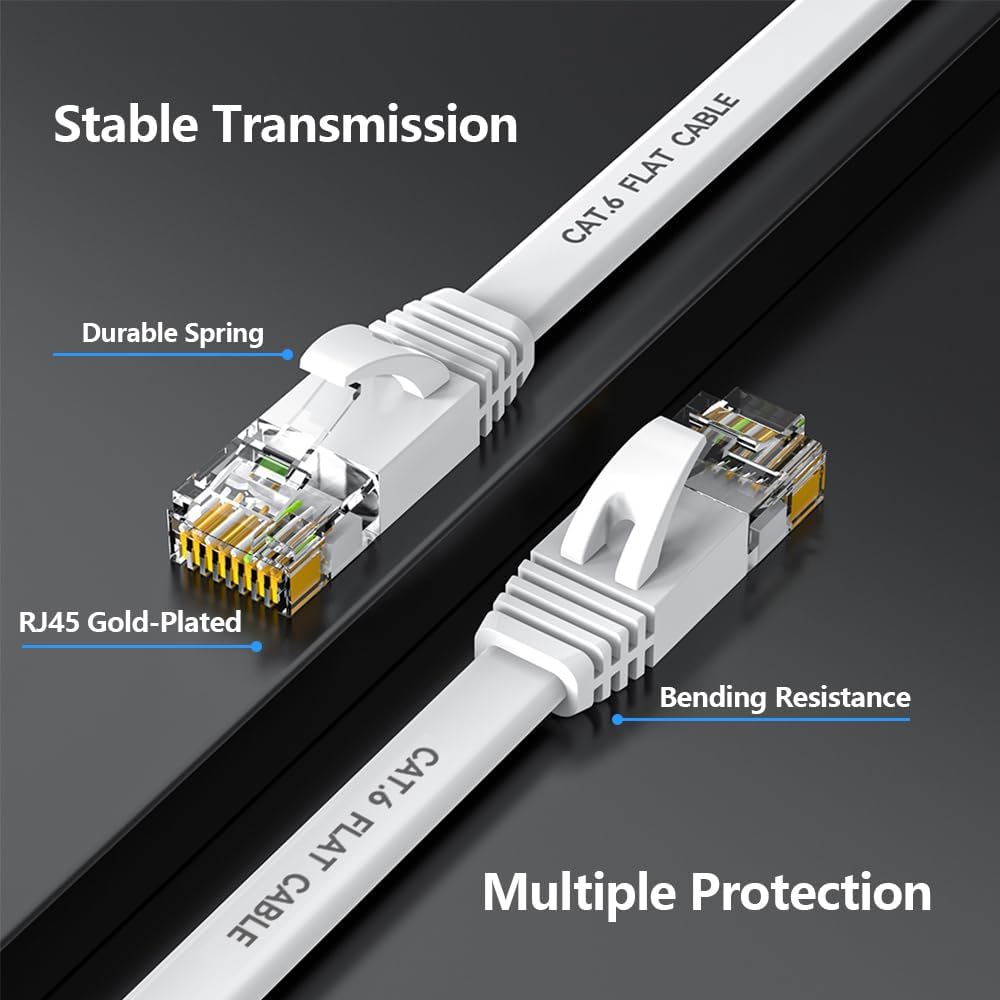 Stable Transmission

CAT.6 FLAT CABLE

Durable Spring

RJ45 Gold-Plated

Bending Resistance

CAT.6 FLAT CABLE

Multiple Protection