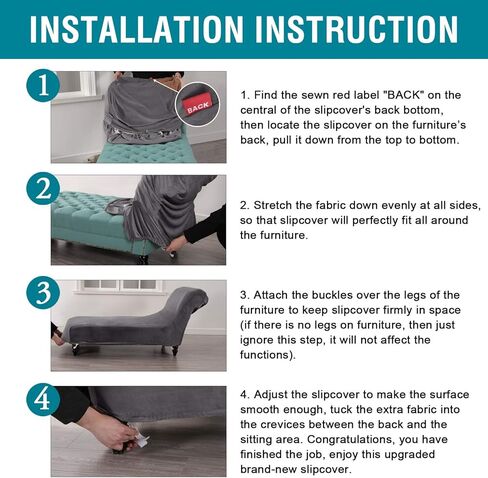 INSTALLATION INSTRUCTION

1

BACK

1. Find the sewn red label "BACK" on the central of the slipcover's back bottom, then locate the slipcover on the furniture's back, pull it down from the top to bottom.

2

2. Stretch the fabric down evenly at all sides, so that slipcover will perfectly fit all around the furniture.

3

3. Attach the buckles over the legs of the furniture to keep slipcover firmly in space (if there is no legs on furniture, then just ignore this step, it will not affect the functions).

4

4. Adjust the slipcover to make the surface smooth enough, tuck the extra fabric into the crevices between the back and the sitting area. Congratulations, you have finished the job, enjoy this upgraded brand-new slipcover.