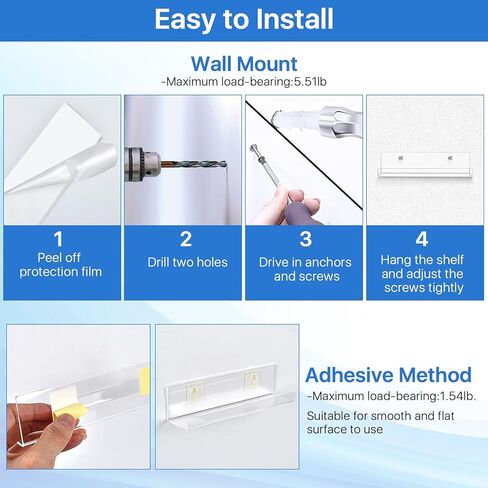 Easy to Install

Wall Mount
-Maximum load-bearing:5.51lb

1
Peel off protection film

2
Drill two holes

3
Drive in anchors and screws

4
Hang the shelf and adjust the screws tightly

Adhesive Method
-Maximum load-bearing:1.54lb.

Suitable for smooth and flat surface to use