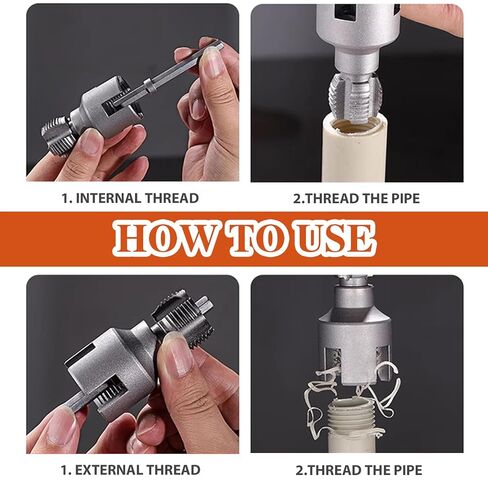 1. INTERNAL THREAD

2.THREAD THE PIPE

HOW TO USE

1. EXTERNAL THREAD

2.THREAD THE PIPE