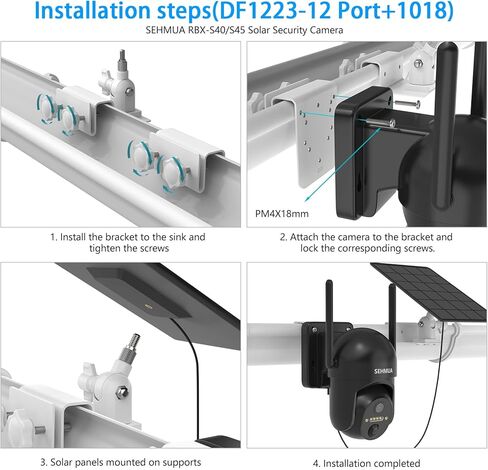 Installation steps(DF1223-12 Port+1018)

SEHMUA RBX-S40/S45 Solar Security Camera

PM4X18mm

1. Install the bracket to the sink and tighten the screws

2. Attach the camera to the bracket and lock the corresponding screws.

SEHMUA

3. Solar panels mounted on supports

4. Installation completed