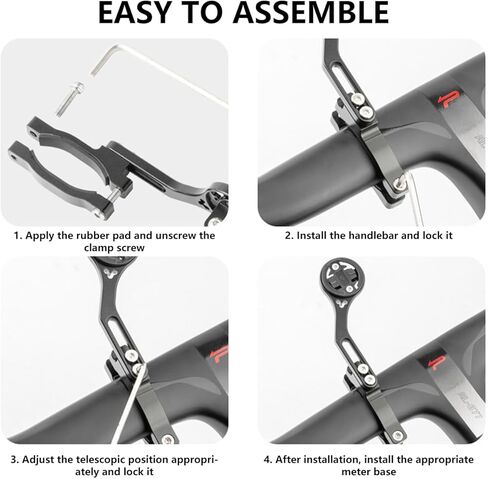 EASY TO ASSEMBLE

1. Apply the rubber pad and unscrew the clamp screw

2. Install the handlebar and lock it

3. Adjust the telescopic position appropriately and lock it

4. After installation, install the appropriate meter base