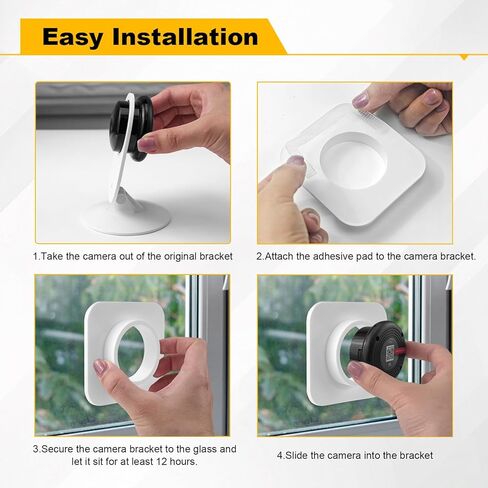 Easy Installation

1.Take the camera out of the original bracket

2.Attach the adhesive pad to the camera bracket.

3.Secure the camera bracket to the glass and let it sit for at least 12 hours.

4.Slide the camera into the bracket