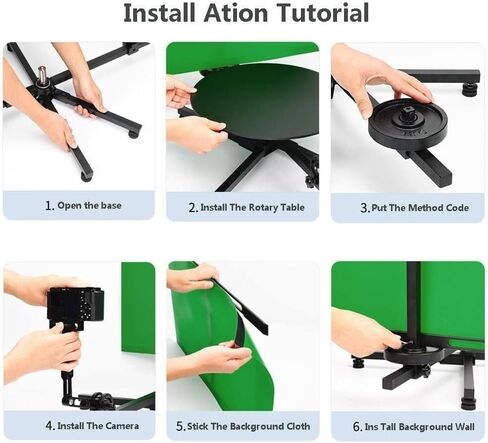 Install Ation Tutorial

1. Open the base

2. Install The Rotary Table

3. Put The Method Code

4. Install The Camera

5. Stick The Background Cloth

6. Ins Tall Background Wall