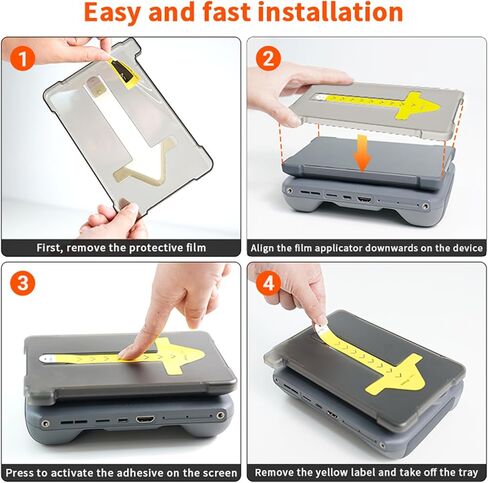 Easy and fast installation

1

First, remove the protective film

2

Align the film applicator downwards on the device

3

Press to activate the adhesive on the screen

4

Remove the yellow label and take off the tray