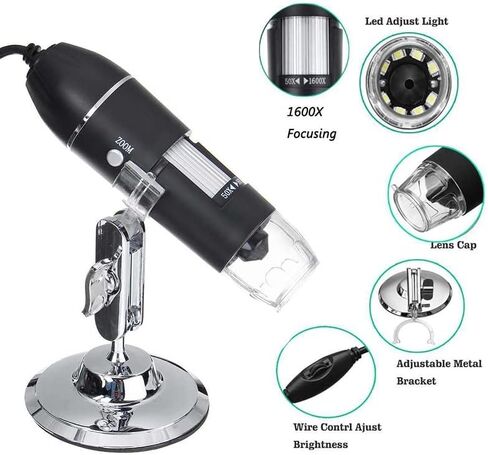 ZOOM

50X◀

50X◀ ▶1600X

1600X Focusing

Led Adjust Light

Lens Cap

Adjustable Metal Bracket

Wire Contrl Ajust Brightness