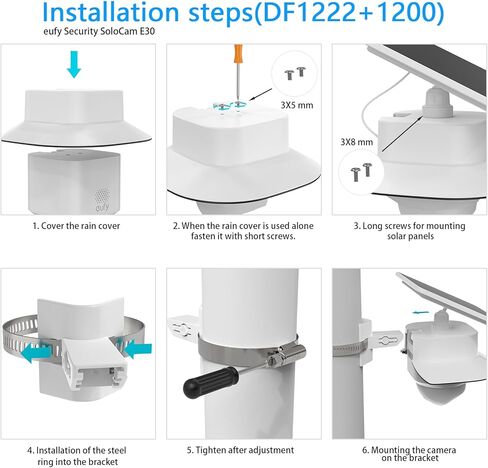 Installation steps(DF1222+1200)
eufy Security SoloCam E30

eufy

1. Cover the rain cover

3X5 mm

2. When the rain cover is used alone fasten it with short screws.

3X8 mm

3. Long screws for mounting solar panels

4. Installation of the steel ring into the bracket

5. Tighten after adjustment

6. Mounting the camera on the bracket