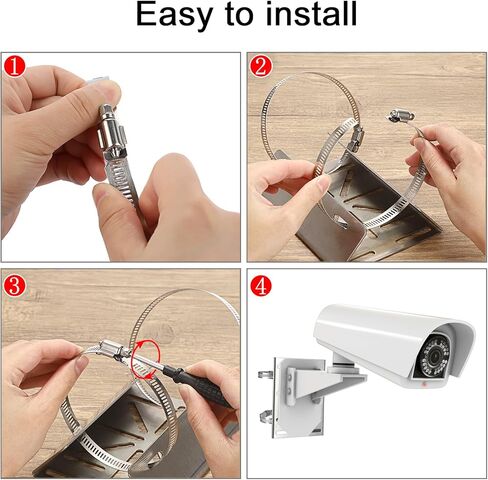 Easy to install

1

2

3

4