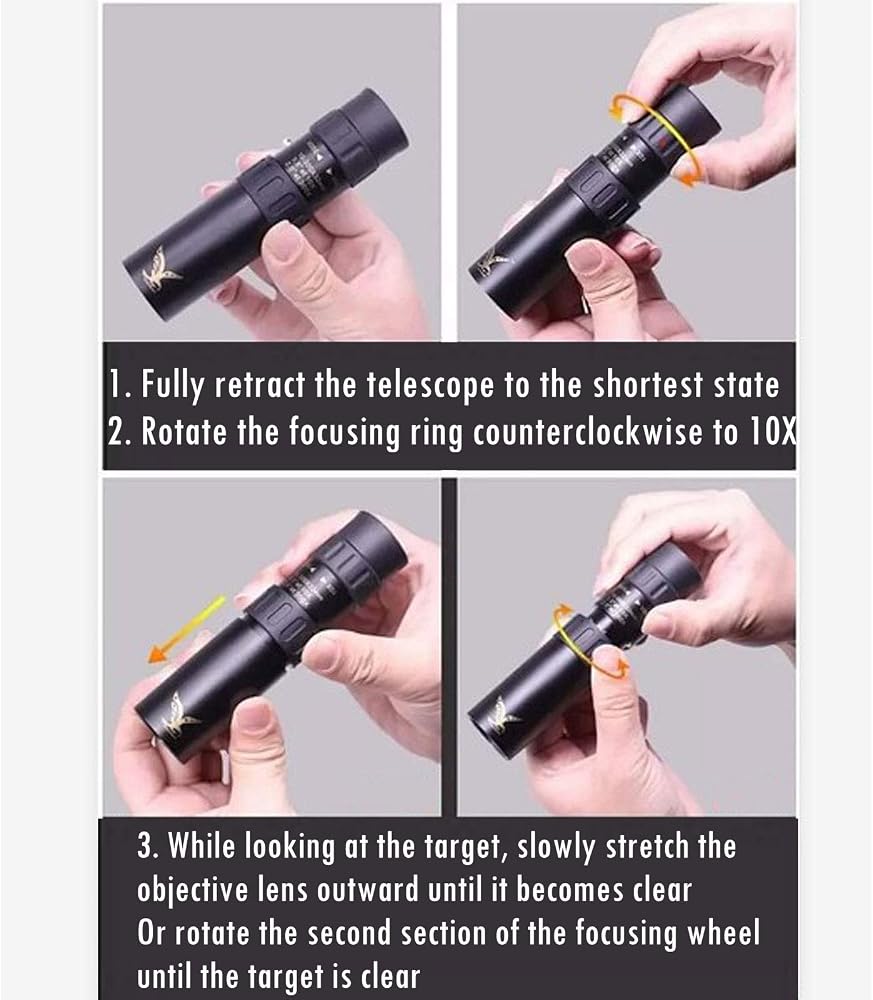 1. Fully retract the telescope to the shortest state
2. Rotate the focusing ring counterclockwise to 10X

3. While looking at the target, slowly stretch the objective lens outward until it becomes clear
Or rotate the second section of the focusing wheel until the target is clear