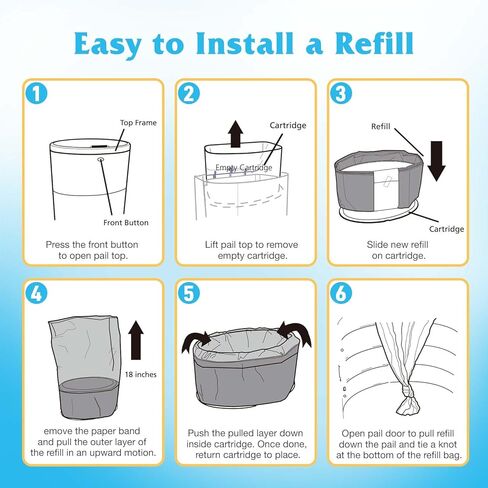 Easy to Install a Refill

1

Top Frame

Front Button

Press the front button to open pail top.

2

Cartridge

Empty Cartridge

Lift pail top to remove empty cartridge.

3

Refill

Cartridge

Slide new refill on cartridge.

4

18 inches

emove the paper band and pull the outer layer of the refill in an upward motion.

5

Push the pulled layer down inside cartridge. Once done, return cartridge to place.

6

Open pail door to pull refill down the pail and tie a knot at the bottom of the refill bag.