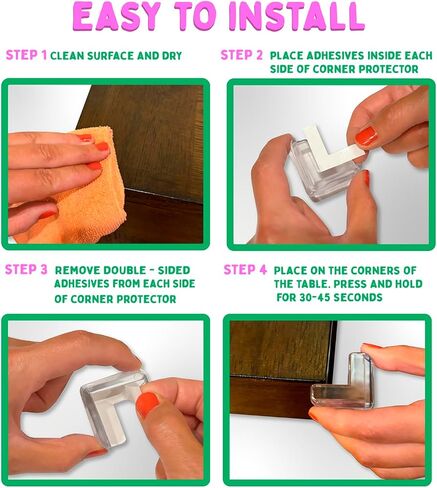 EASY TO INSTALL

STEP 1 CLEAN SURFACE AND DRY

STEP 2 PLACE ADHESIVES INSIDE EACH SIDE OF CORNER PROTECTOR

STEP 3 REMOVE DOUBLE - SIDED ADHESIVES FROM EACH SIDE OF CORNER PROTECTOR

STEP 4 PLACE ON THE CORNERS OF THE TABLE. PRESS AND HOLD FOR 30-45 SECONDS