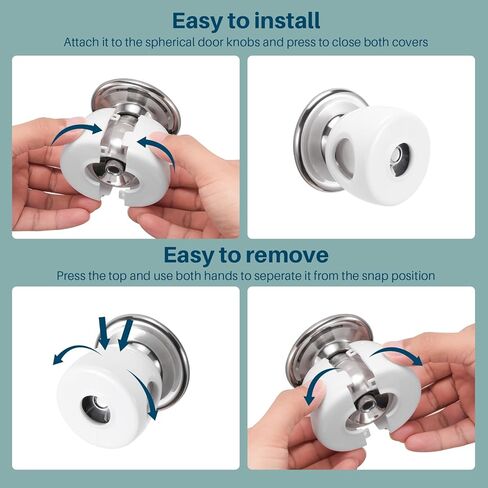 Easy to install
Attach it to the spherical door knobs and press to close both covers

Easy to remove
Press the top and use both hands to seperate it from the snap position