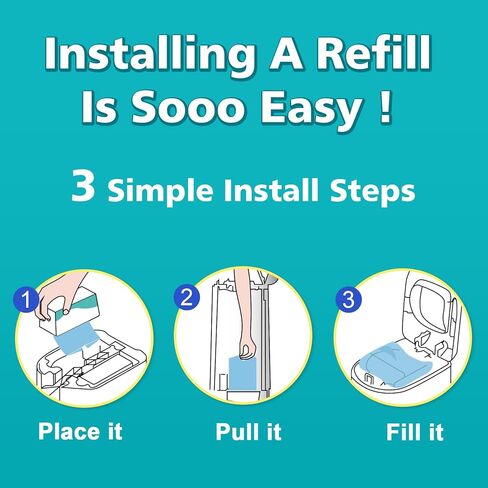 Installing A Refill Is Sooo Easy !

3 Simple Install Steps

1

Place it

2

Pull it

3

Fill it