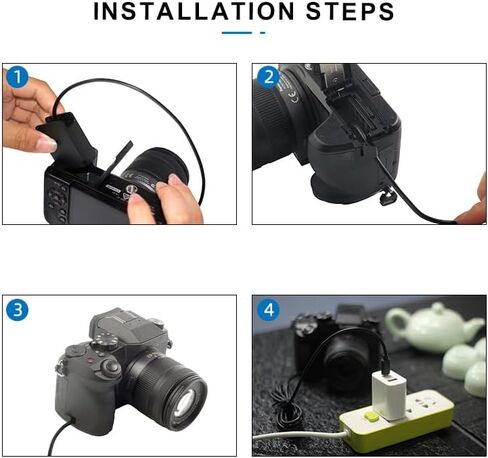 INSTALLATION STEPS

1

2

3

4