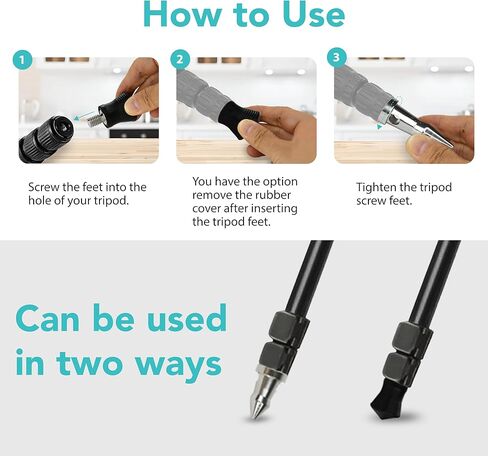 How to Use

1

Screw the feet into the hole of your tripod.

2

You have the option remove the rubber cover after inserting the tripod feet.

3

Tighten the tripod screw feet.

Can be used in two ways