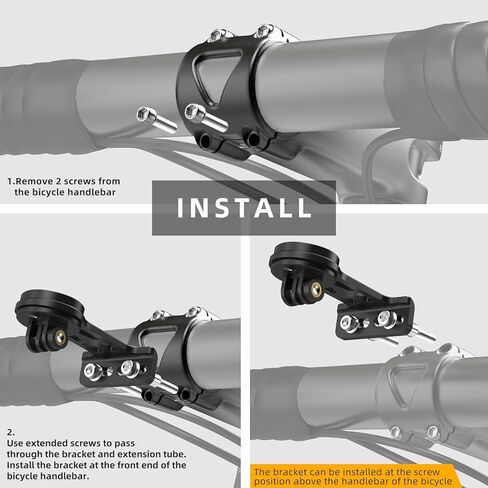 1.Remove 2 screws from the bicycle handlebar

INSTALL

2.
Use extended screws to pass through the bracket and extension tube. Install the bracket at the front end of the bicycle handlebar.

The bracket can be installed at the screw position above the handlebar of the bicycle