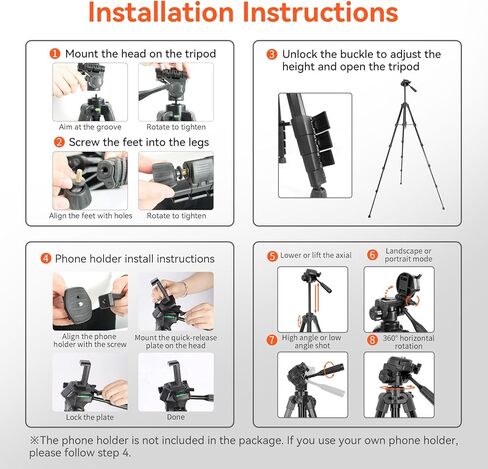 Installation Instructions

1 Mount the head on the tripod

Aim at the groove

Rotate to tighten

2 Screw the feet into the legs

Align the feet with holes

Rotate to tighten

3 Unlock the buckle to adjust the height and open the tripod

4 Phone holder install instructions

Align the phone holder with the screw

Mount the quick-release plate on the head

Lock the plate

Done

5 Lower or lift the axial

6 Landscape or portrait mode

7 High angle or low angle shot

8 360° horizontal rotation

※The phone holder is not included in the package. If you use your own phone holder, please follow step 4.