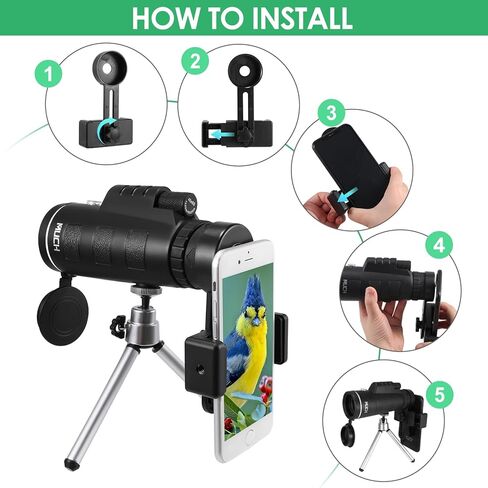 HOW TO INSTALL

1

2

3

4

5

MUCH

MUCH

MUCH