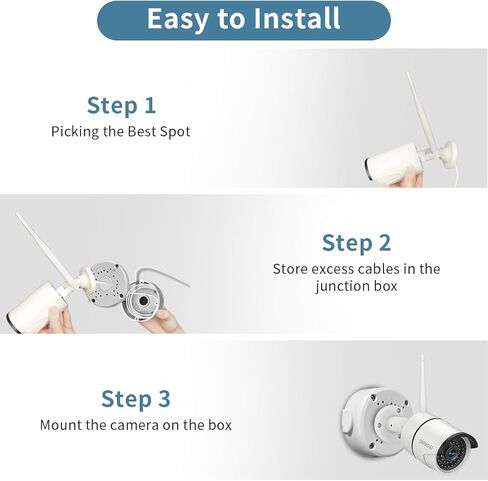 Easy to Install

Step 1
Picking the Best Spot

Step 2
Store excess cables in the junction box

Step 3
Mount the camera on the box