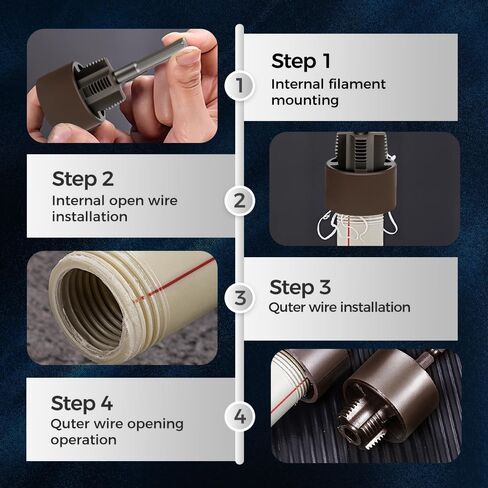 1

Step 1
Internal filament mounting

Step 2
Internal open wire installation

2

3

Step 3
Quter wire installation

Step 4
Quter wire opening operation

4