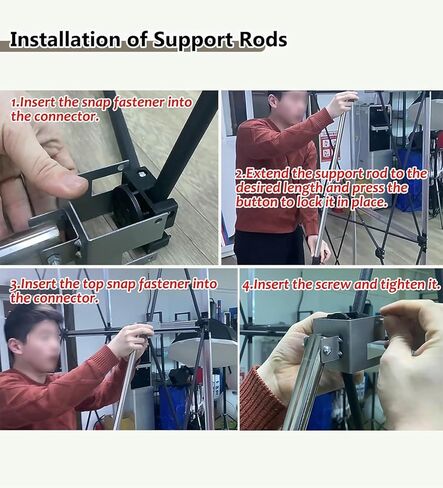 Installation of Support Rods

1.Insert the snap fastener into the connector.

2.Extend the support rod to the desired length and press the button to lock it in place.

3.Insert the top snap fastener into the connector.

4.Insert the screw and tighten it.