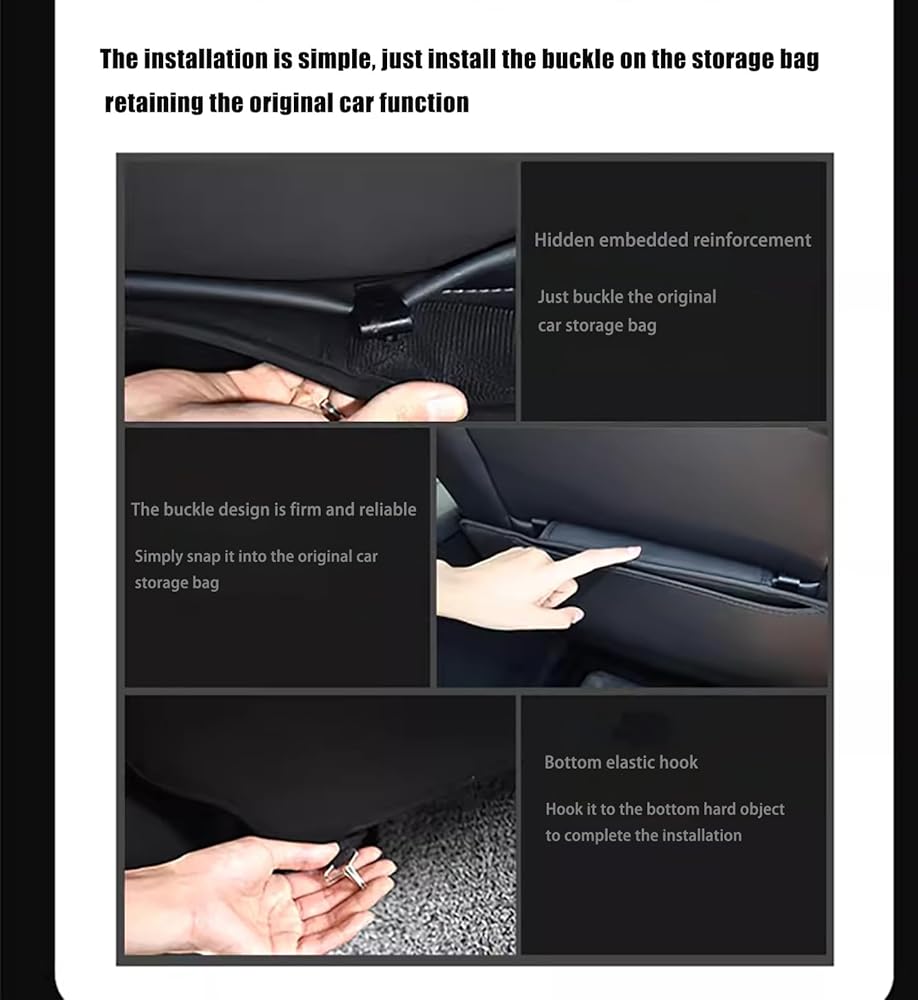 The installation is simple, just install the buckle on the storage bag retaining the original car function

Hidden embedded reinforcement

Just buckle the original car storage bag

The buckle design is firm and reliable

Simply snap it into the original car storage bag

Bottom elastic hook

Hook it to the bottom hard object to complete the installation