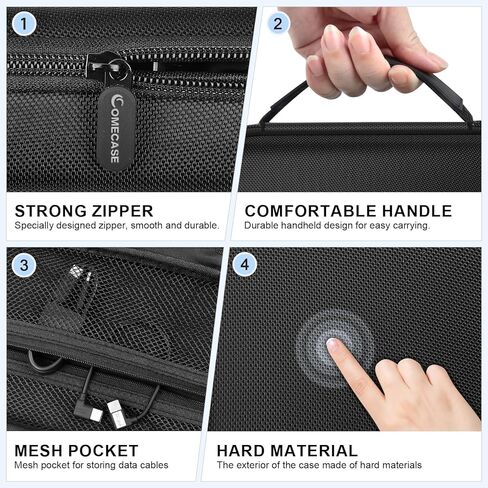 1

COMECASE

STRONG ZIPPER
Specially designed zipper, smooth and durable.

2

COMFORTABLE HANDLE
Durable handheld design for easy carrying.

3

MESH POCKET
Mesh pocket for storing data cables

4

HARD MATERIAL
The exterior of the case made of hard materials