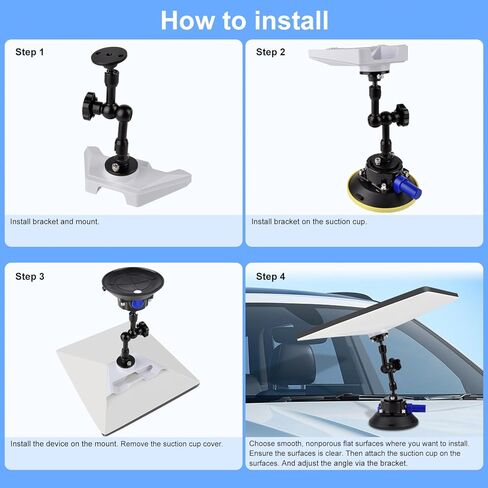 How to install

Step 1

Install bracket and mount.

Step 2

Install bracket on the suction cup.

Step 3

Install the device on the mount. Remove the suction cup cover.

Step 4

Choose smooth, nonporous flat surfaces where you want to install. Ensure the surfaces is clear. Then attach the suction cup on the surfaces. And adjust the angle via the bracket.