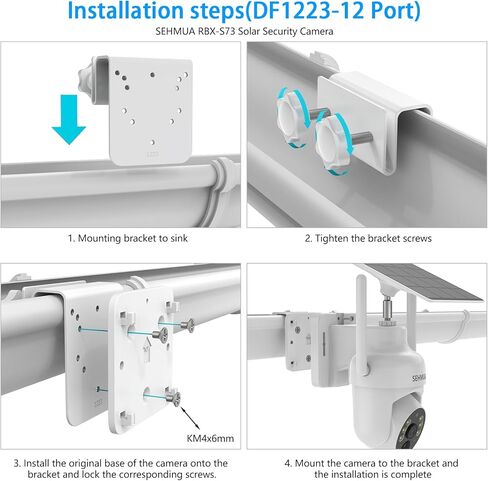 Installation steps(DF1223-12 Port)
SEHMUA RBX-S73 Solar Security Camera

1. Mounting bracket to sink

2. Tighten the bracket screws

KM4x6mm

3. Install the original base of the camera onto the bracket and lock the corresponding screws.

SEHMUA

4. Mount the camera to the bracket and the installation is complete