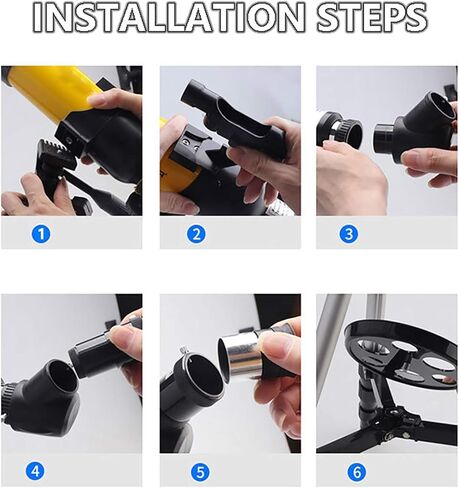 INSTALLATION STEPS

1

2

3

4

5

6