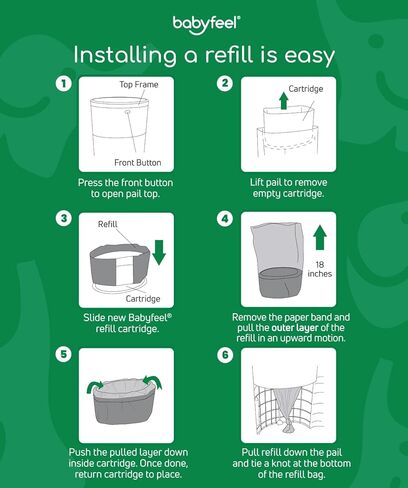 babyfeel®

Installing a refill is easy

1

Top Frame

Front Button

Press the front button to open pail top.

2

Cartridge

Lift pail to remove empty cartridge.

3

Refill

Cartridge

Slide new Babyfeel® refill cartridge.

4

18 inches

Remove the paper band and pull the outer layer of the refill in an upward motion.

5

Push the pulled layer down inside cartridge. Once done, return cartridge to place.

6

Pull refill down the pail and tie a knot at the bottom of the refill bag.