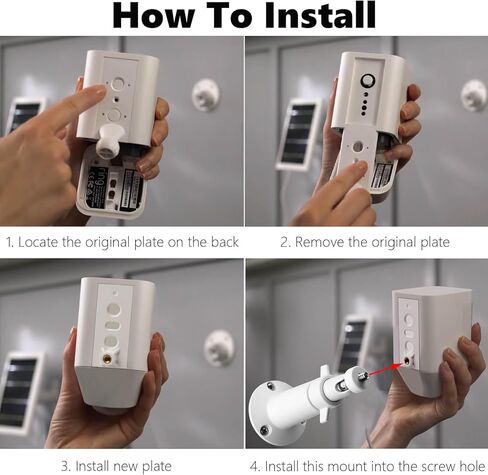 How To Install

ring

1. Locate the original plate on the back

2. Remove the original plate

3. Install new plate

4. Install this mount into the screw hole