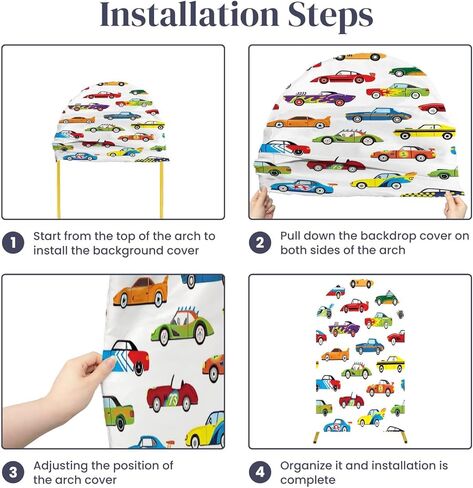 Installation Steps

1 Start from the top of the arch to install the background cover

2 Pull down the backdrop cover on both sides of the arch

3 Adjusting the position of the arch cover

4 Organize it and installation is complete