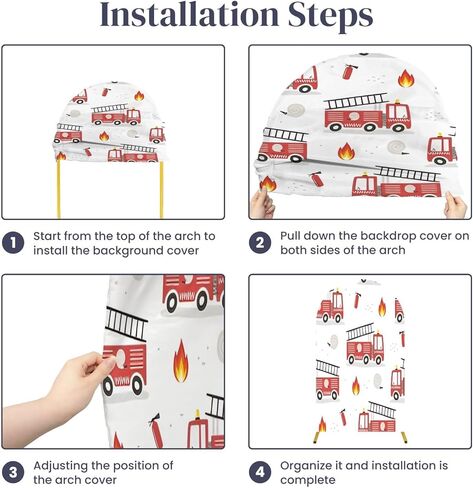 Installation Steps

1 Start from the top of the arch to install the background cover

2 Pull down the backdrop cover on both sides of the arch

3 Adjusting the position of the arch cover

4 Organize it and installation is complete