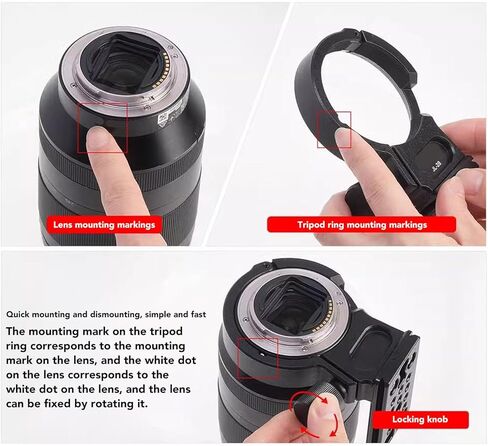 Lens mounting markings

Tripod ring mounting markings

Quick mounting and dismounting, simple and fast

The mounting mark on the tripod ring corresponds to the mounting mark on the lens, and the white dot on the lens corresponds to the white dot on the lens, and the lens can be fixed by rotating it.

Locking knob