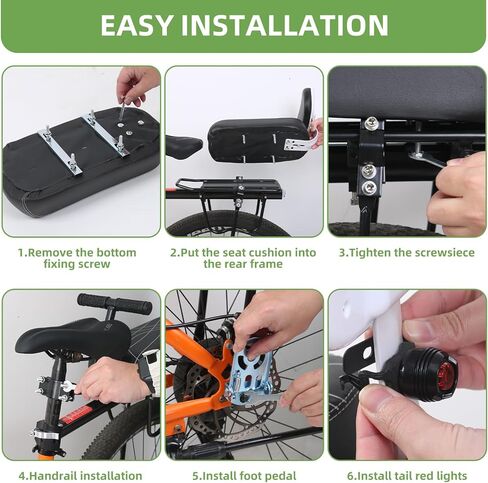 EASY INSTALLATION

1.Remove the bottom fixing screw

2.Put the seat cushion into the rear frame

3.Tighten the screwsiece

4.Handrail installation

5.Install foot pedal

6.Install tail red lights