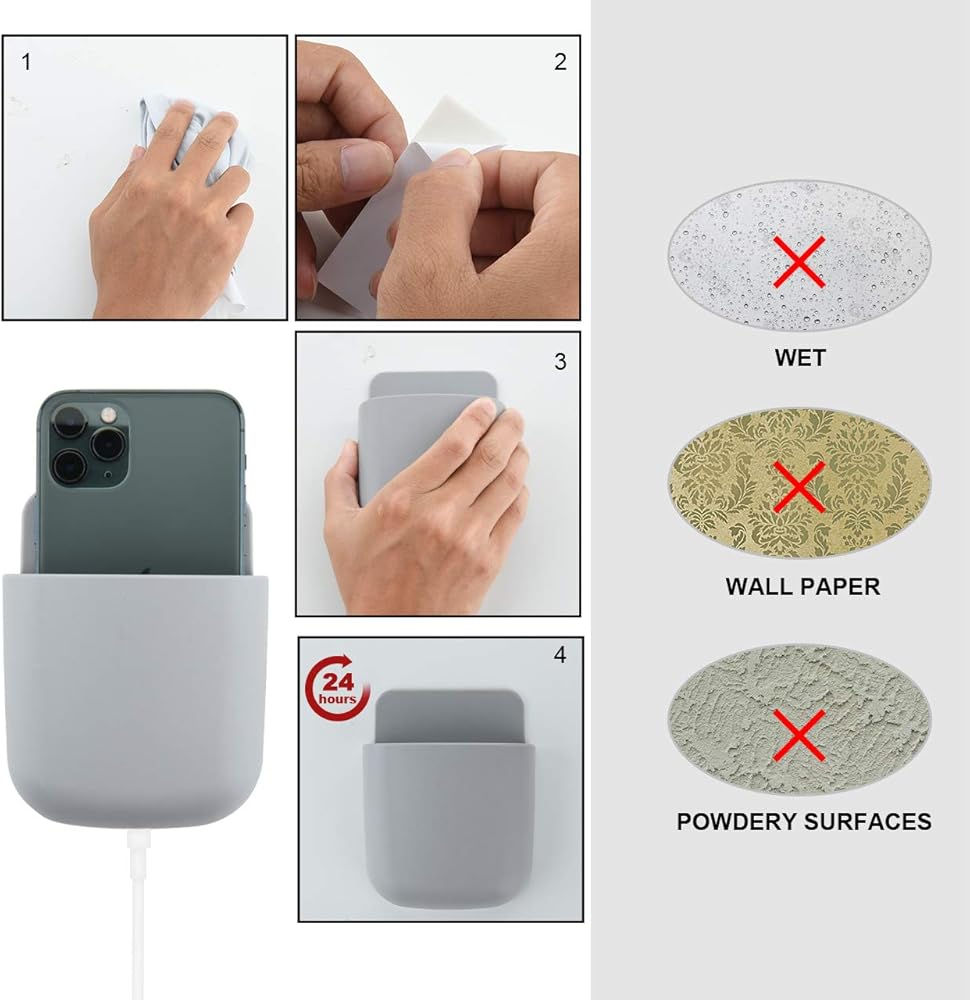 1

2

3

24 hours

4

WET

WALL PAPER

POWDERY SURFACES