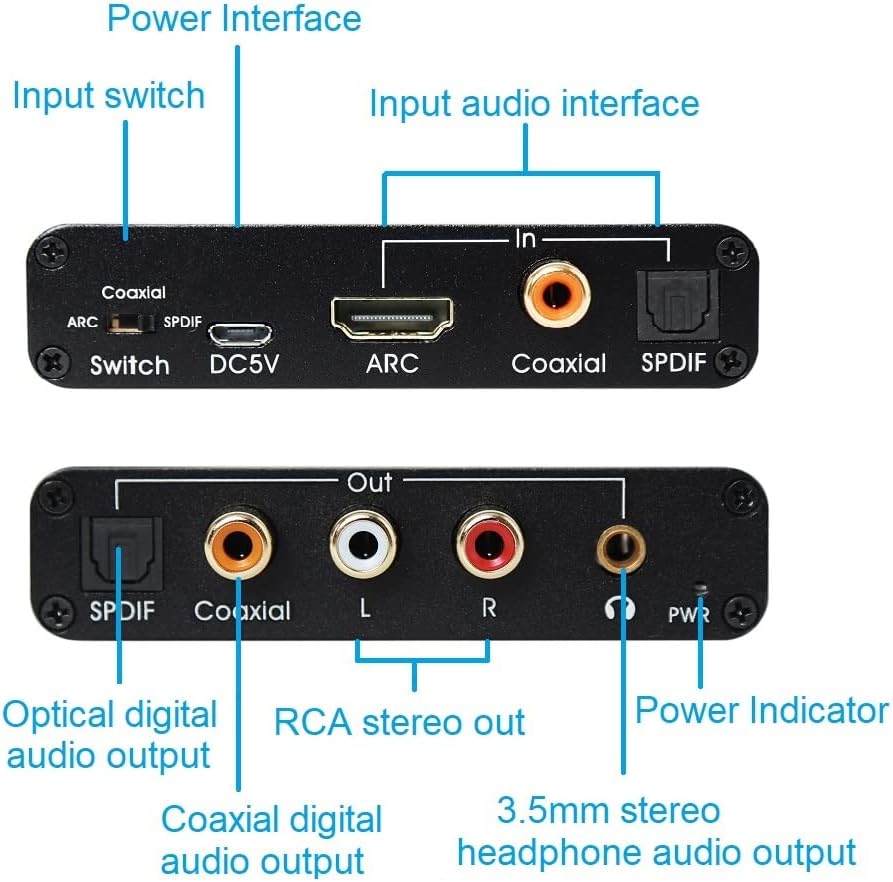 Power Interface

Input switch

Input audio interface

In

Coaxial

ARC

SPDIF

Switch

DC5V

ARC

Coaxial

SPDIF

Out

SPDIF

Coaxial

L

R

PWR

Optical digital audio output

RCA stereo out

Power Indicator

Coaxial digital audio output

3.5mm stereo headphone audio output