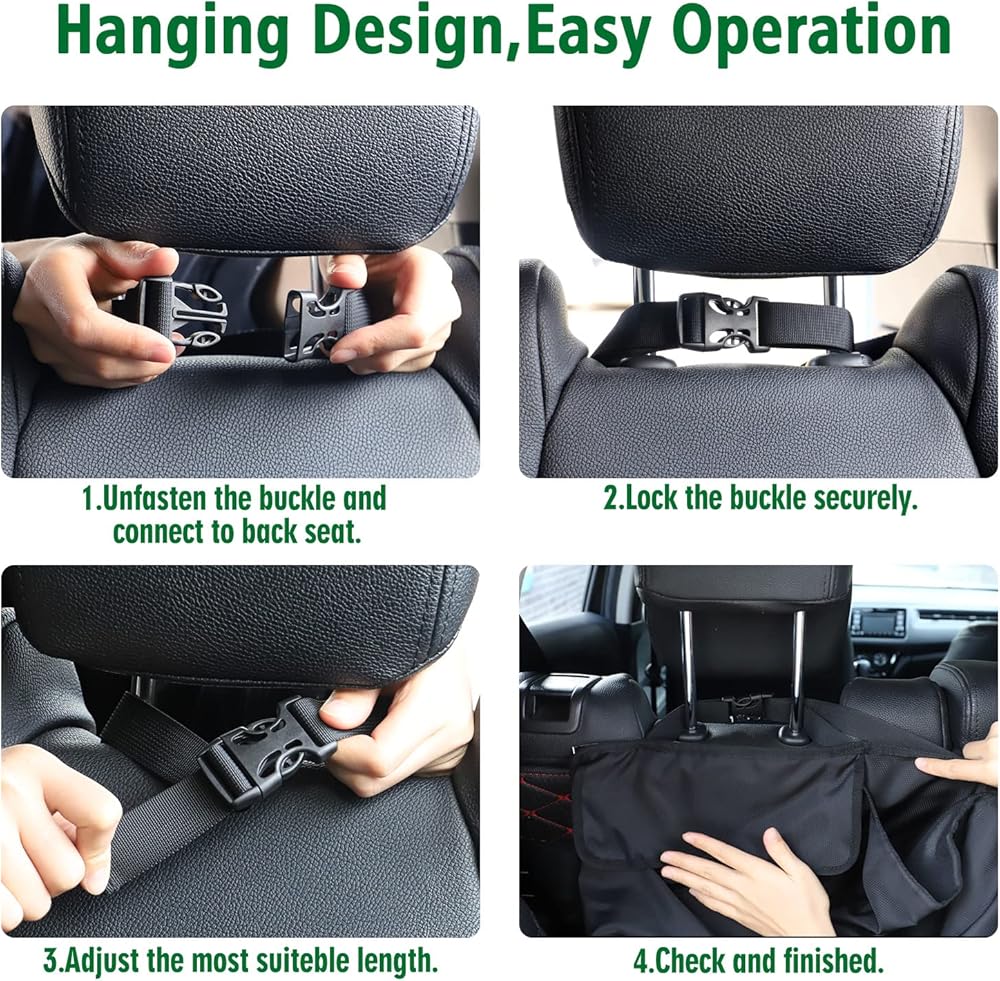 Hanging Design,Easy Operation

1.Unfasten the buckle and connect to back seat.

2.Lock the buckle securely.

3.Adjust the most suiteble length.

4.Check and finished.