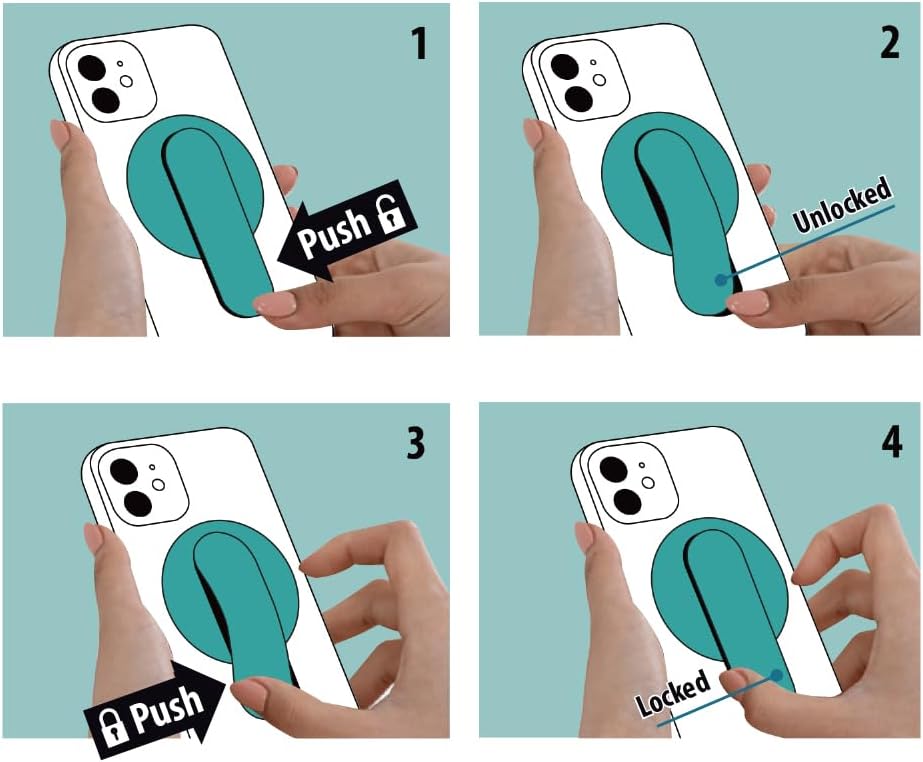 1

Push

2

Unlocked

3

Push

4

Locked