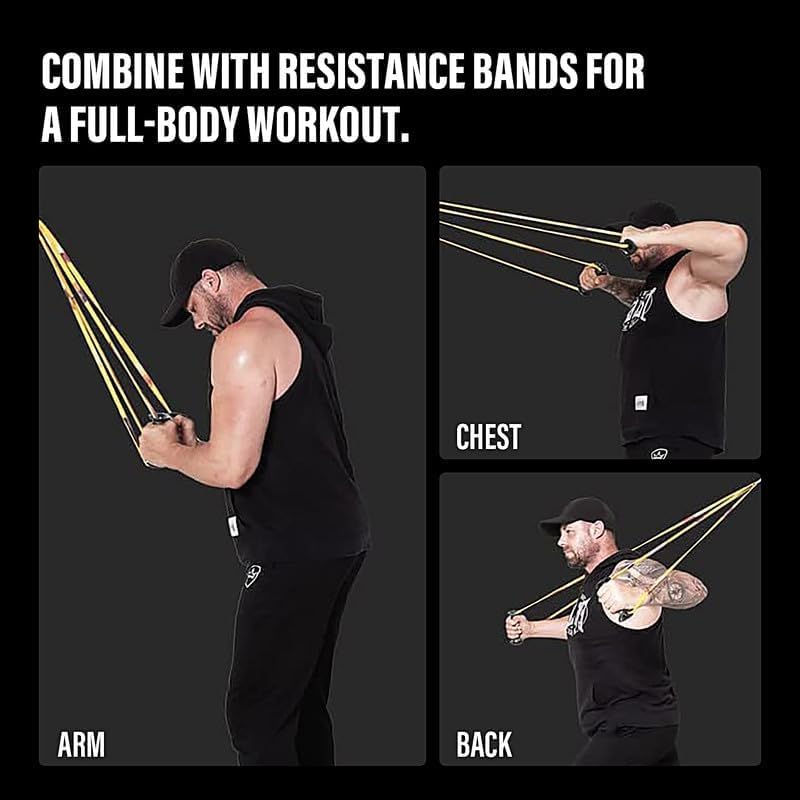 COMBINE WITH RESISTANCE BANDS FOR A FULL-BODY WORKOUT.

ARM

CHEST

BACK