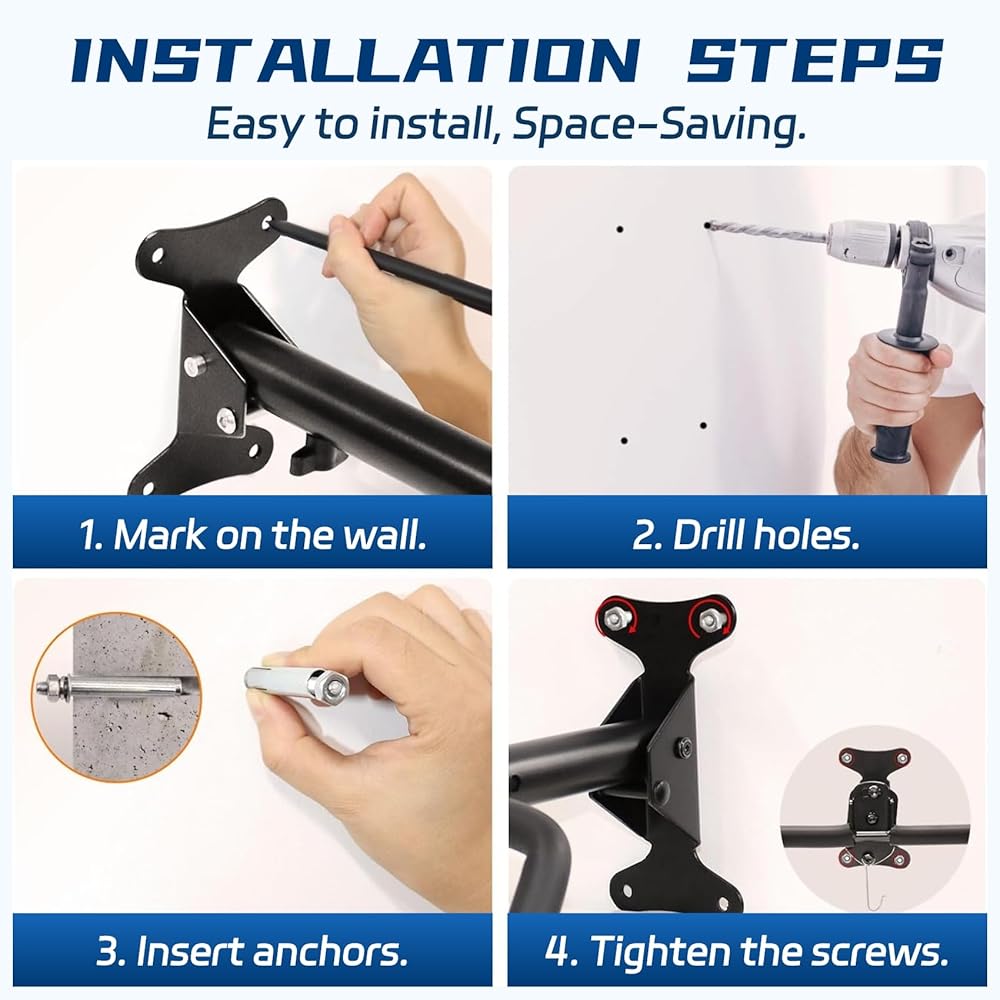 INSTALLATION STEPS

Easy to install, Space-Saving.

1. Mark on the wall.

2. Drill holes.

3. Insert anchors.

4. Tighten the screws.