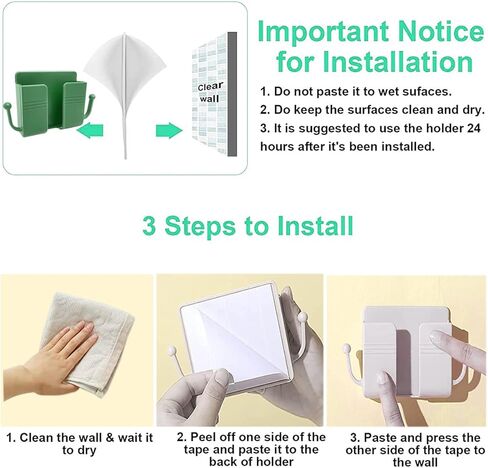 Clear wall

Important Notice for Installation

1. Do not paste it to wet sufaces.

2. Do keep the surfaces clean and dry.

3. It is suggested to use the holder 24 hours after it's been installed.

3 Steps to Install

1. Clean the wall & wait it to dry

2. Peel off one side of the tape and paste it to the back of holder

3. Paste and press the other side of the tape to the wall