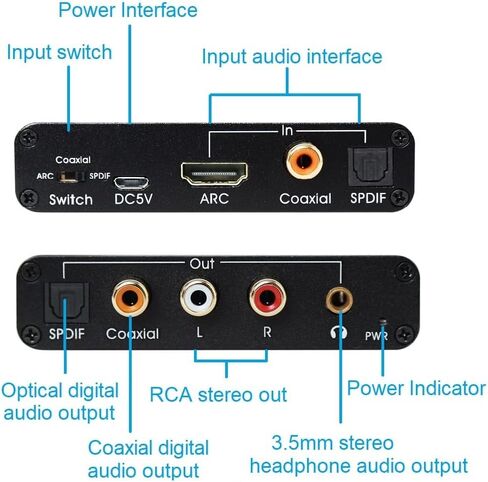 Power Interface

Input switch

Input audio interface

In

Coaxial

ARC SPDIF

Switch DC5V ARC Coaxial SPDIF

Out

SPDIF Coaxial L R PWR

Optical digital audio output

RCA stereo out

Power Indicator

Coaxial digital audio output

3.5mm stereo headphone audio output