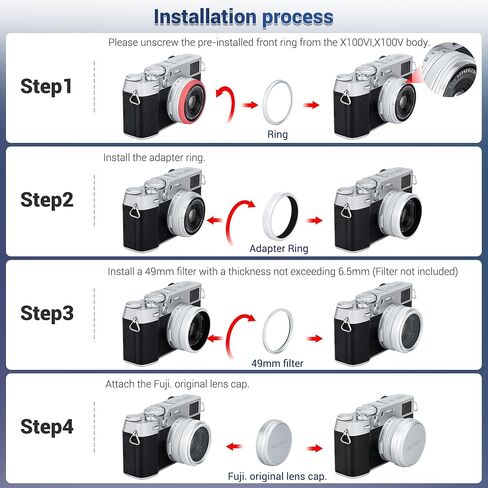 Installation process

Please unscrew the pre-installed front ring from the X100VI,X100V body.

Step1

Ring

Install the adapter ring.

Step2

Adapter Ring

Install a 49mm filter with a thickness not exceeding 6.5mm (Filter not included)

Step3

49mm filter

Attach the Fuji. original lens cap.

Step4

Fuji. original lens cap.