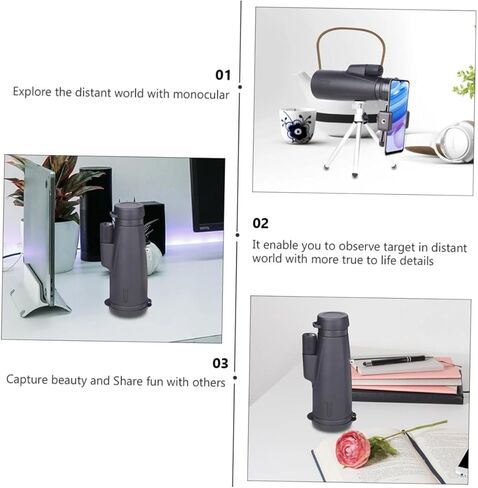 01
Explore the distant world with monocular

02
It enable you to observe target in distant world with more true to life details

03
Capture beauty and Share fun with others