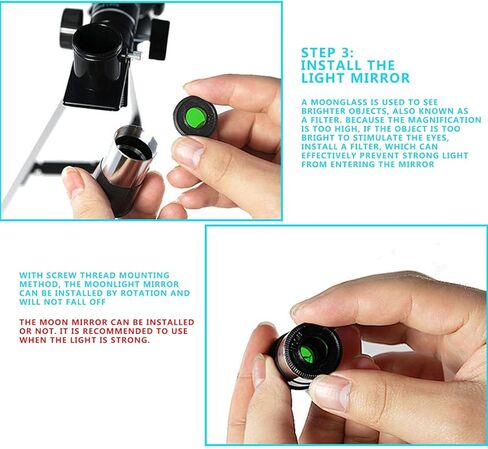 STEP 3:
INSTALL THE LIGHT MIRROR

A MOONGLASS IS USED TO SEE BRIGHTER OBJECTS, ALSO KNOWN AS A FILTER. BECAUSE THE MAGNIFICATION IS TOO HIGH, IF THE OBJECT IS TOO BRIGHT TO STIMULATE THE EYES, INSTALL A FILTER, WHICH CAN EFFECTIVELY PREVENT STRONG LIGHT FROM ENTERING THE MIRROR

WITH SCREW THREAD MOUNTING METHOD, THE MOONLIGHT MIRROR CAN BE INSTALLED BY ROTATION AND WILL NOT FALL OFF

THE MOON MIRROR CAN BE INSTALLED OR NOT. IT IS RECOMMENDED TO USE WHEN THE LIGHT IS STRONG.